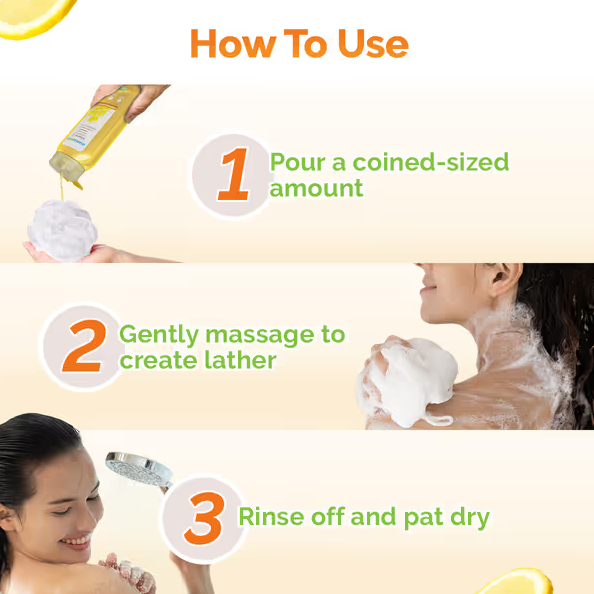 How To Use

1 Pour a coined-sized amount

2 Gently massage to create lather

3 Rinse off and pat dry